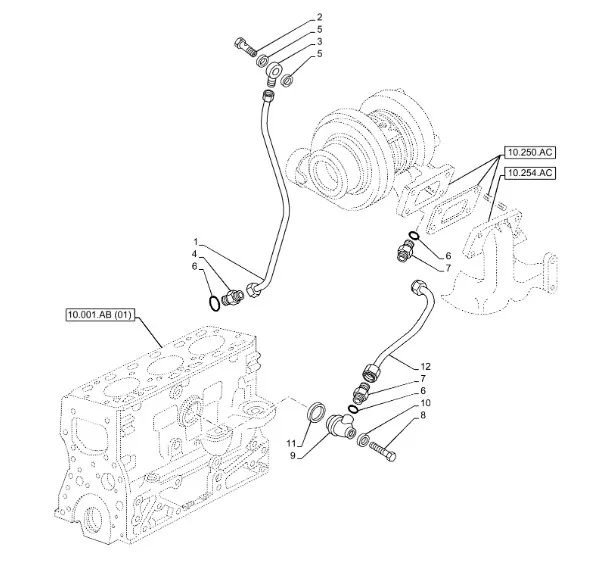 2
5
3
5
10.250.AC
10.254.AC
1
4
6
6
7
10.001.AB (01)
12
7
6
10
8
11
9